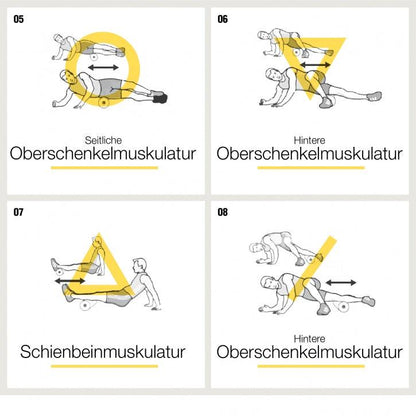 05

Seitliche
Oberschenkelmuskulatur

06

Hintere
Oberschenkelmuskulatur

07

Schienbeinmuskulatur

08

Hintere
Oberschenkelmuskulatur