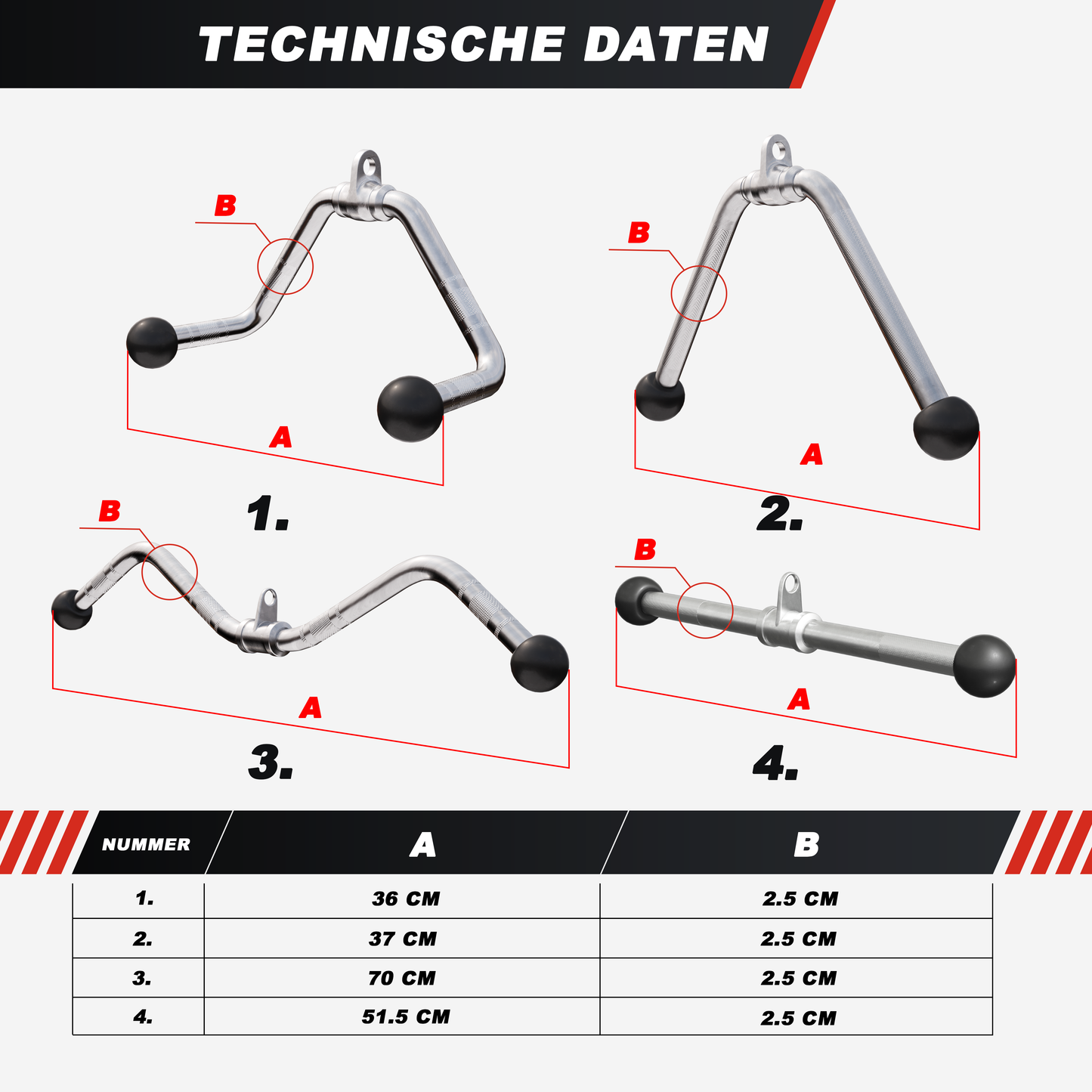 TECHNISCHE DATEN

B

A

1.

B

A

2.

B

A

3.

B

A

4.

| NUMMER | A | B |
|---|---|---|
| 1. | 36 CM | 2.5 CM |
| 2. | 37 CM | 2.5 CM |
| 3. | 70 CM | 2.5 CM |
| 4. | 51.5 CM | 2.5 CM |